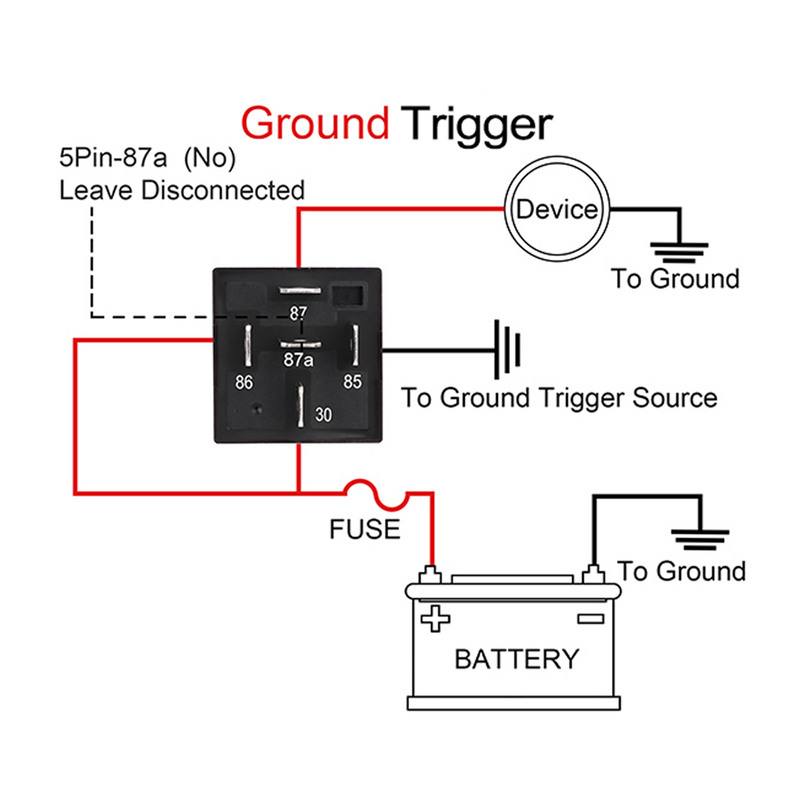 Ground Trigger

5Pin-87a (No)
Leave Disconnected

Device

To Ground

87

87a

86

85

30

To Ground Trigger Source

FUSE

To Ground

BATTERY