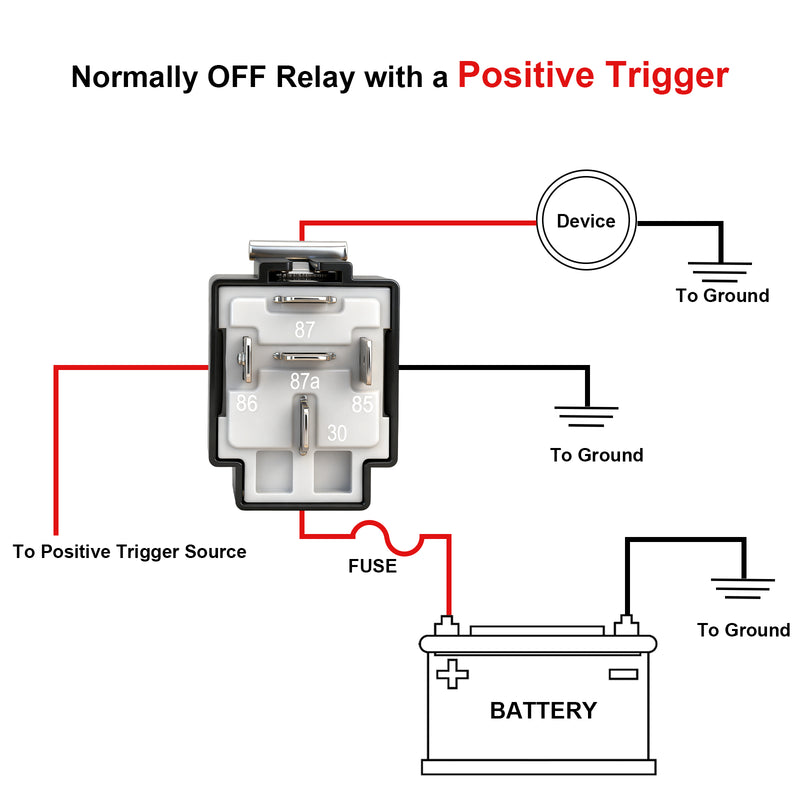 Normally OFF Relay with a Positive Trigger

Device

To Ground

87

87a

86

85

30

To Ground

To Positive Trigger Source

FUSE

To Ground

BATTERY