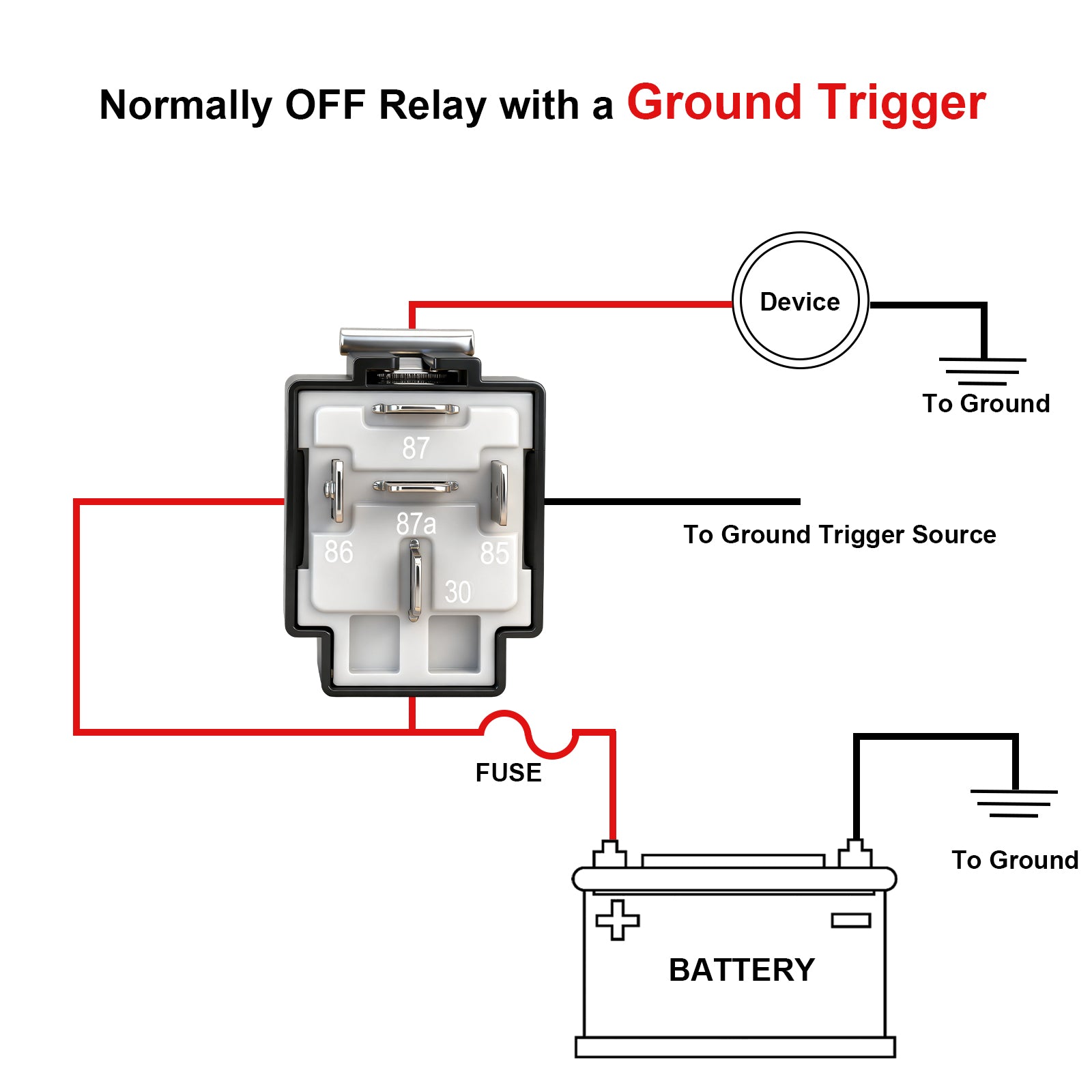 Normally OFF Relay with a Ground Trigger

Device

To Ground

87

87a

86

85

30

To Ground Trigger Source

FUSE

To Ground

BATTERY