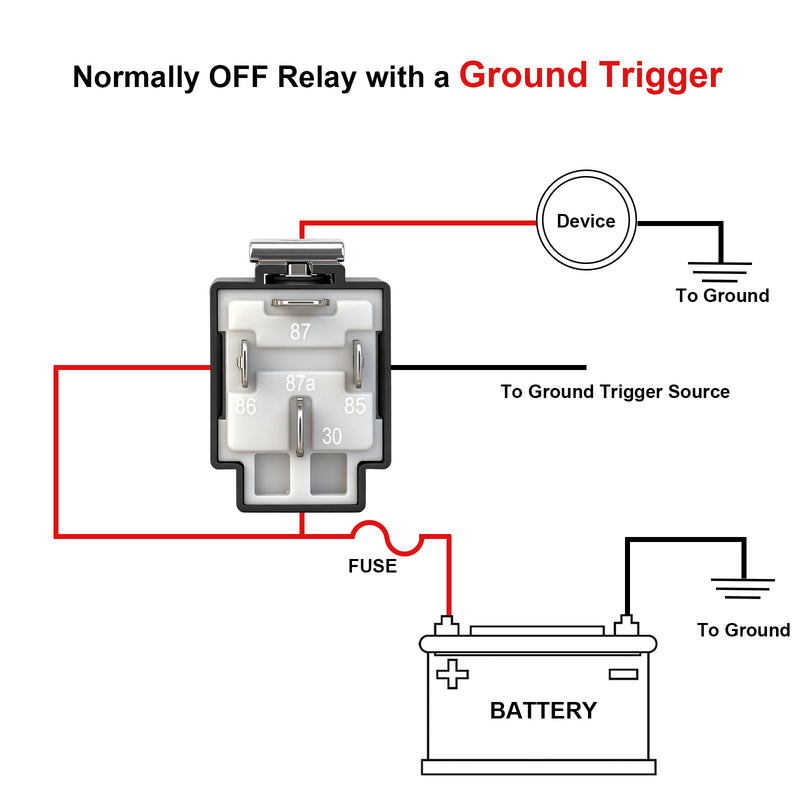 Normally OFF Relay with a Ground Trigger

Device

To Ground

87

87a

86

85

30

To Ground Trigger Source

FUSE

To Ground

BATTERY