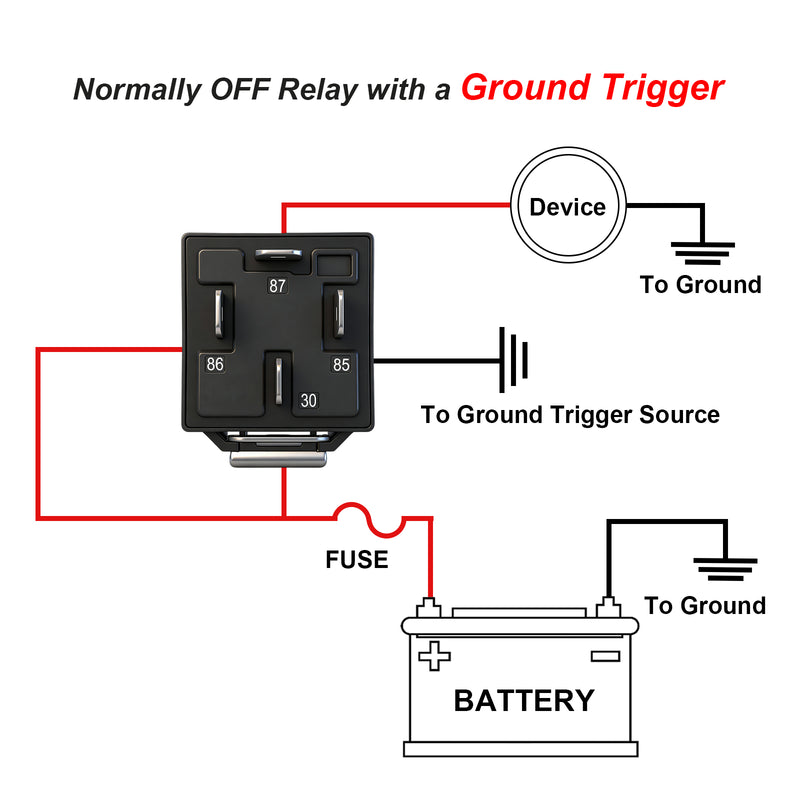 Normally OFF Relay with a Ground Trigger

Device

To Ground

87

86

85

30

To Ground Trigger Source

FUSE

To Ground

BATTERY