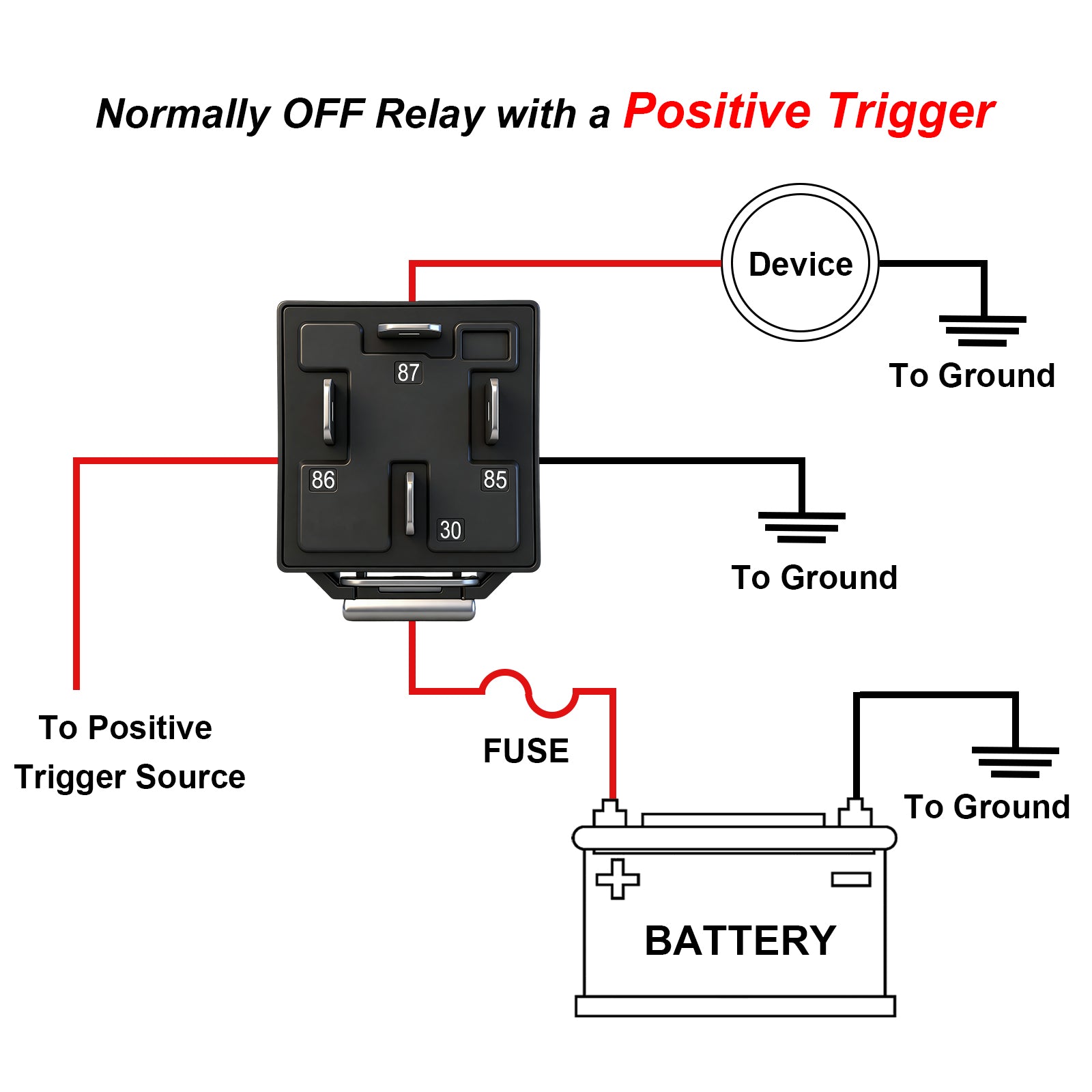 Normally OFF Relay with a Positive Trigger

Device

To Ground

87

86

85

30

To Ground

To Positive Trigger Source

FUSE

To Ground

BATTERY