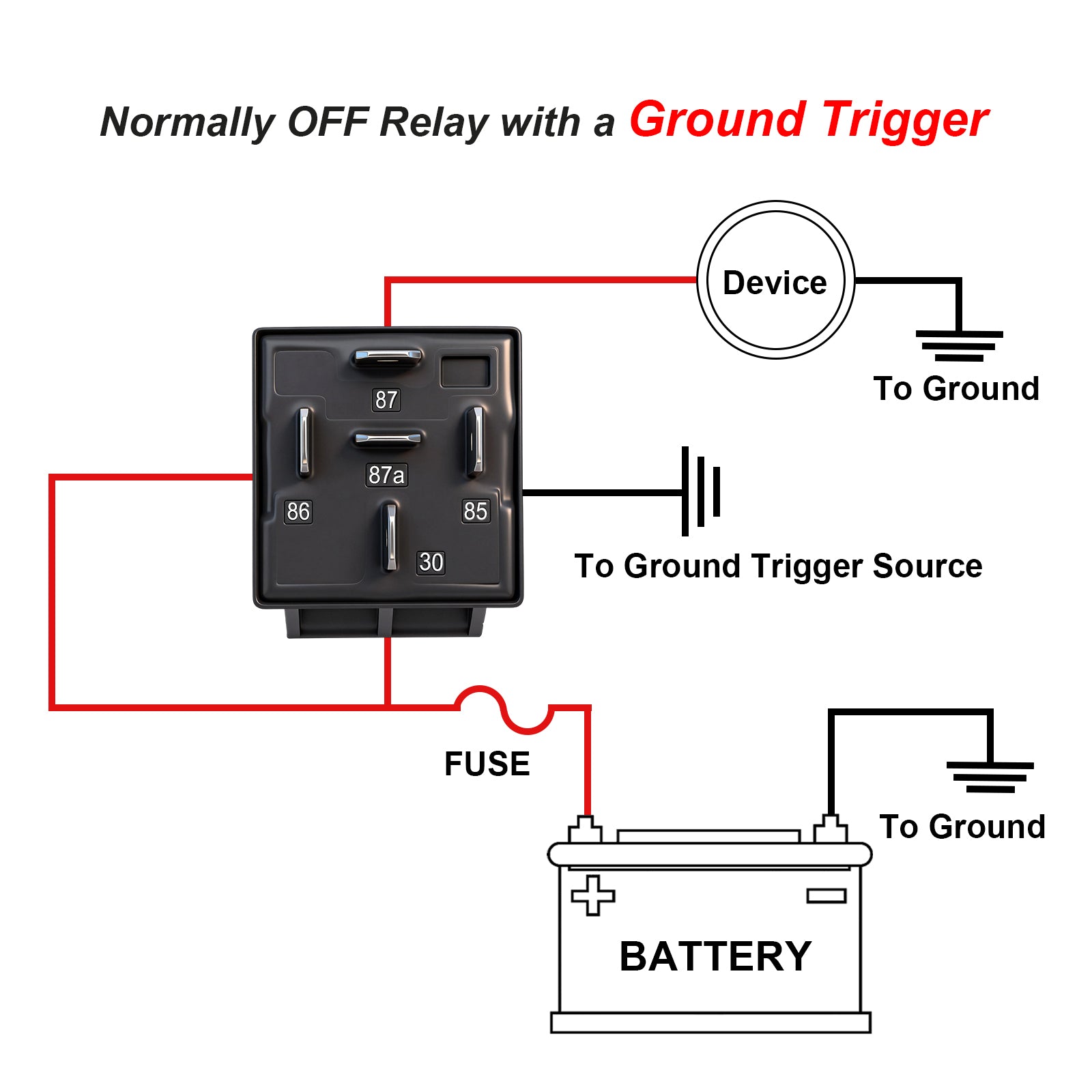 Normally OFF Relay with a Ground Trigger

Device

To Ground

87

87a

86

85

30

To Ground Trigger Source

FUSE

To Ground

BATTERY