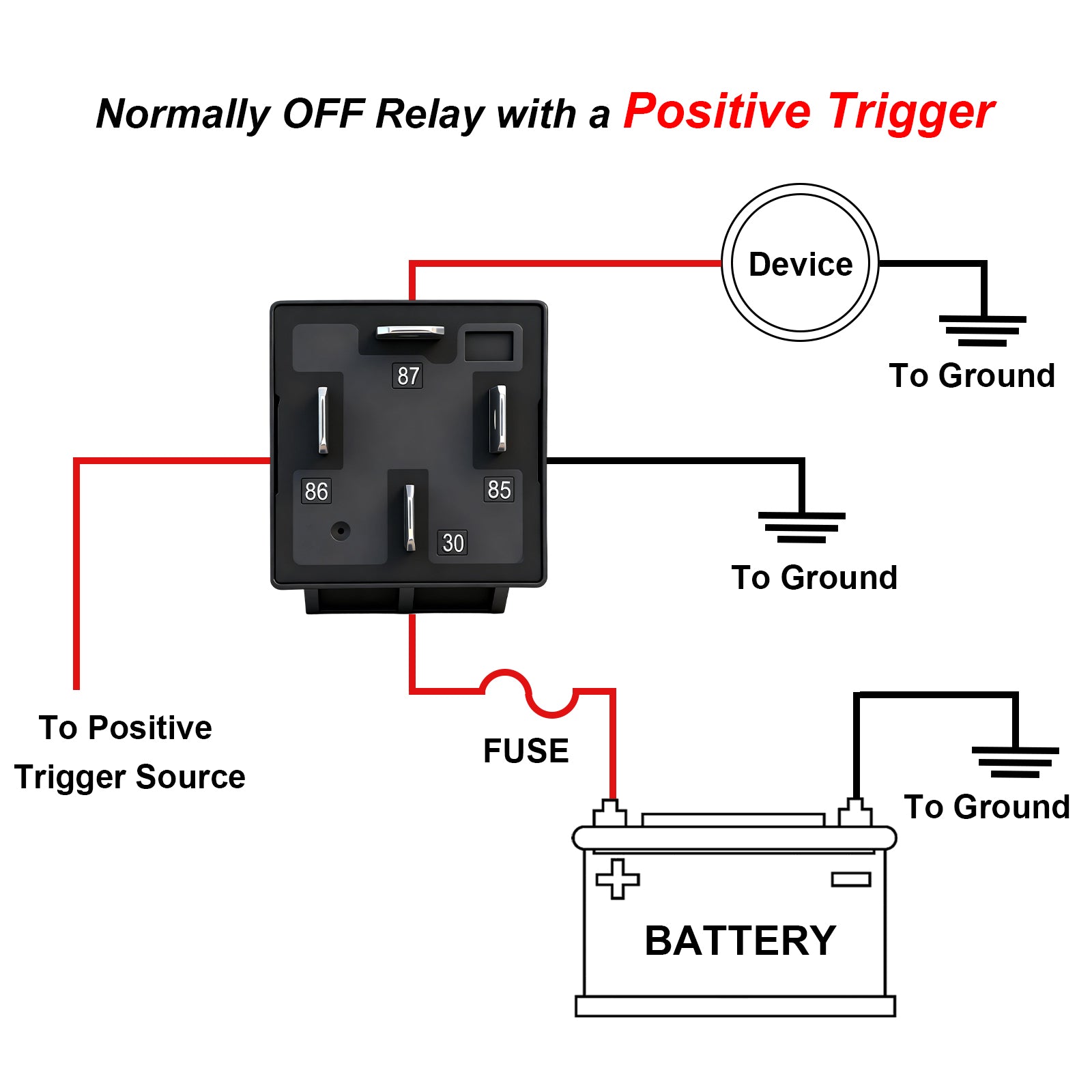 Normally OFF Relay with a Positive Trigger

Device

To Ground

87

86

85

30

To Ground

To Positive Trigger Source

FUSE

To Ground

BATTERY