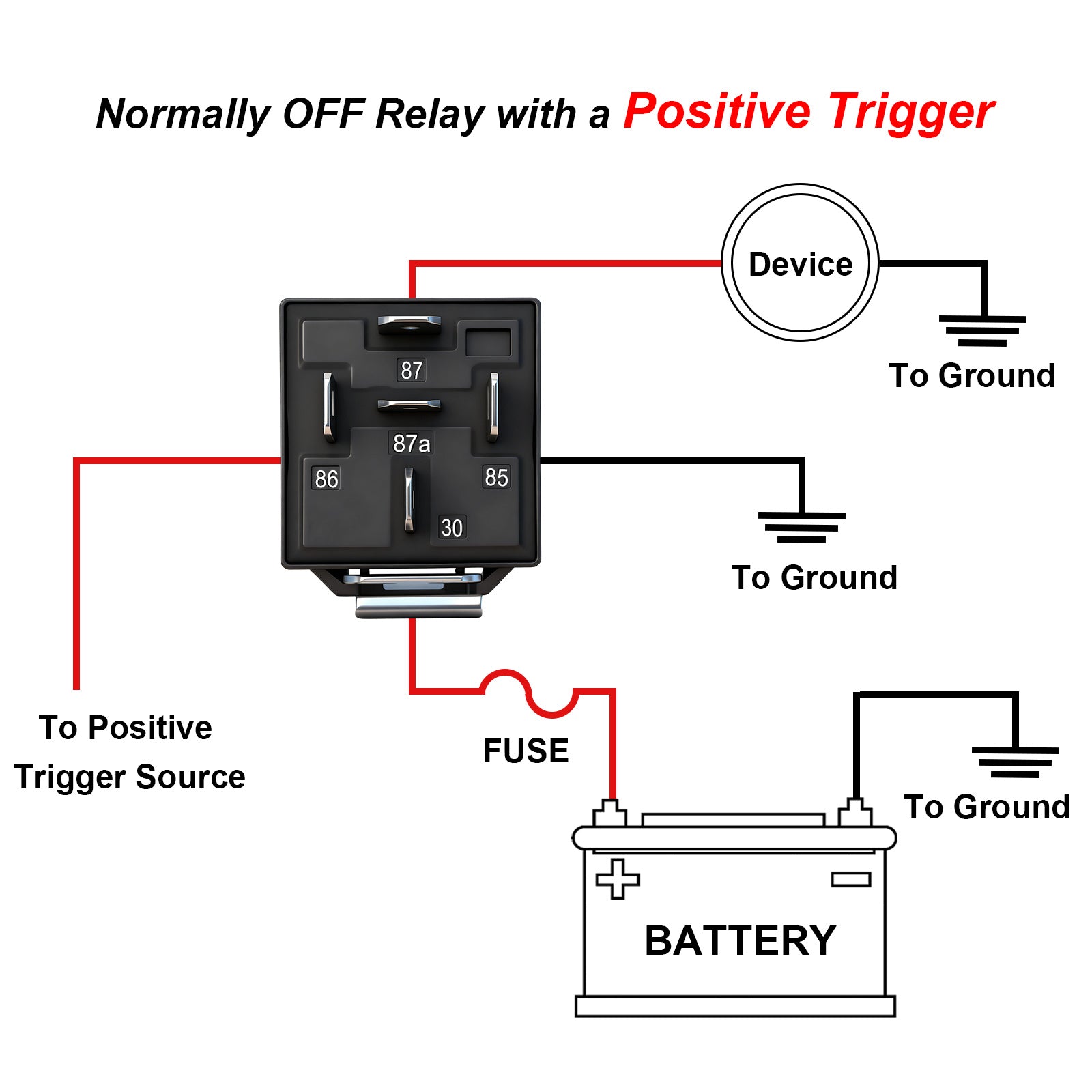 Normally OFF Relay with a Positive Trigger

Device

To Ground

87

87a

86

85

30

To Ground

To Positive Trigger Source

FUSE

To Ground

BATTERY