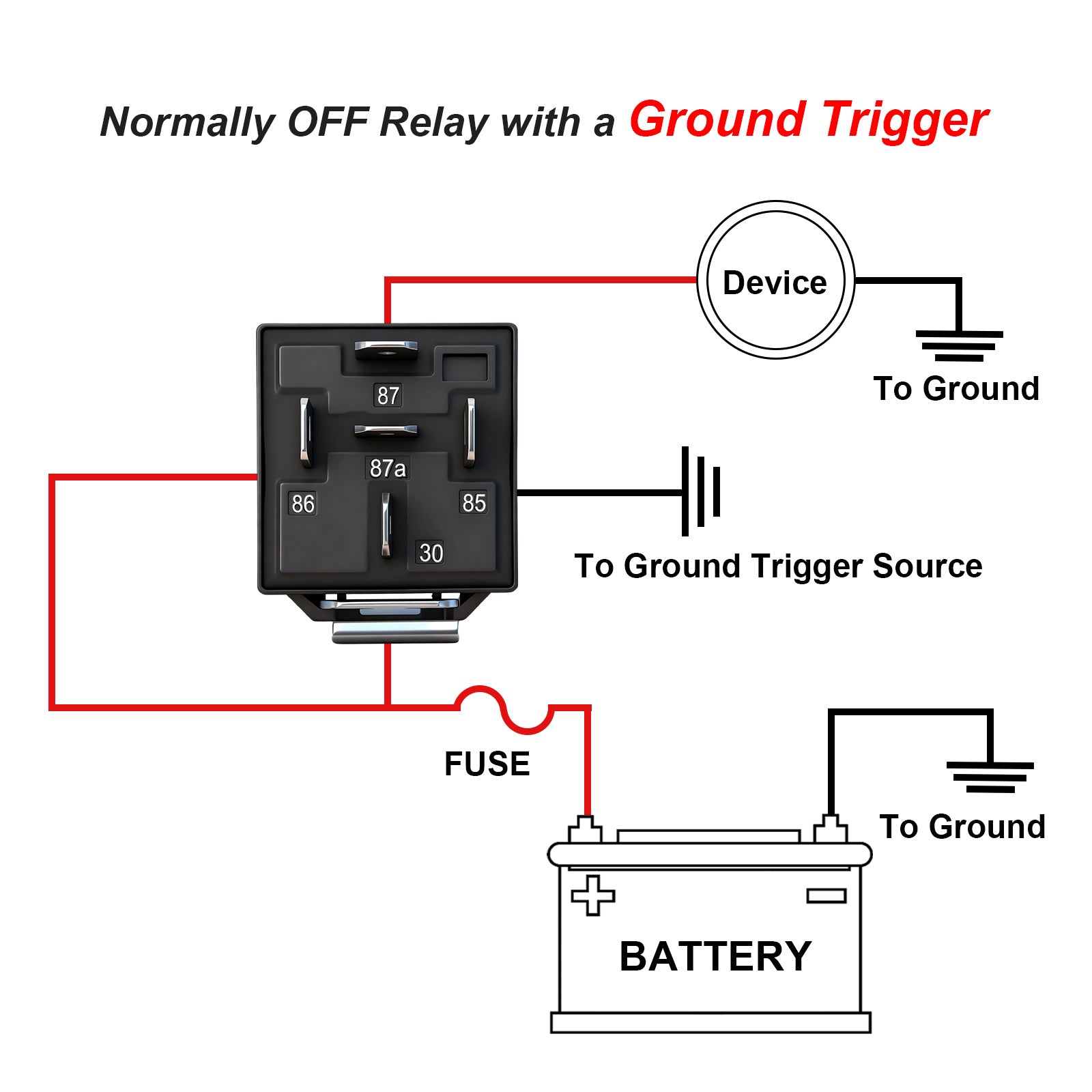 Normally OFF Relay with a Ground Trigger

Device

To Ground

87

87a

86

85

30

To Ground Trigger Source

FUSE

To Ground

BATTERY